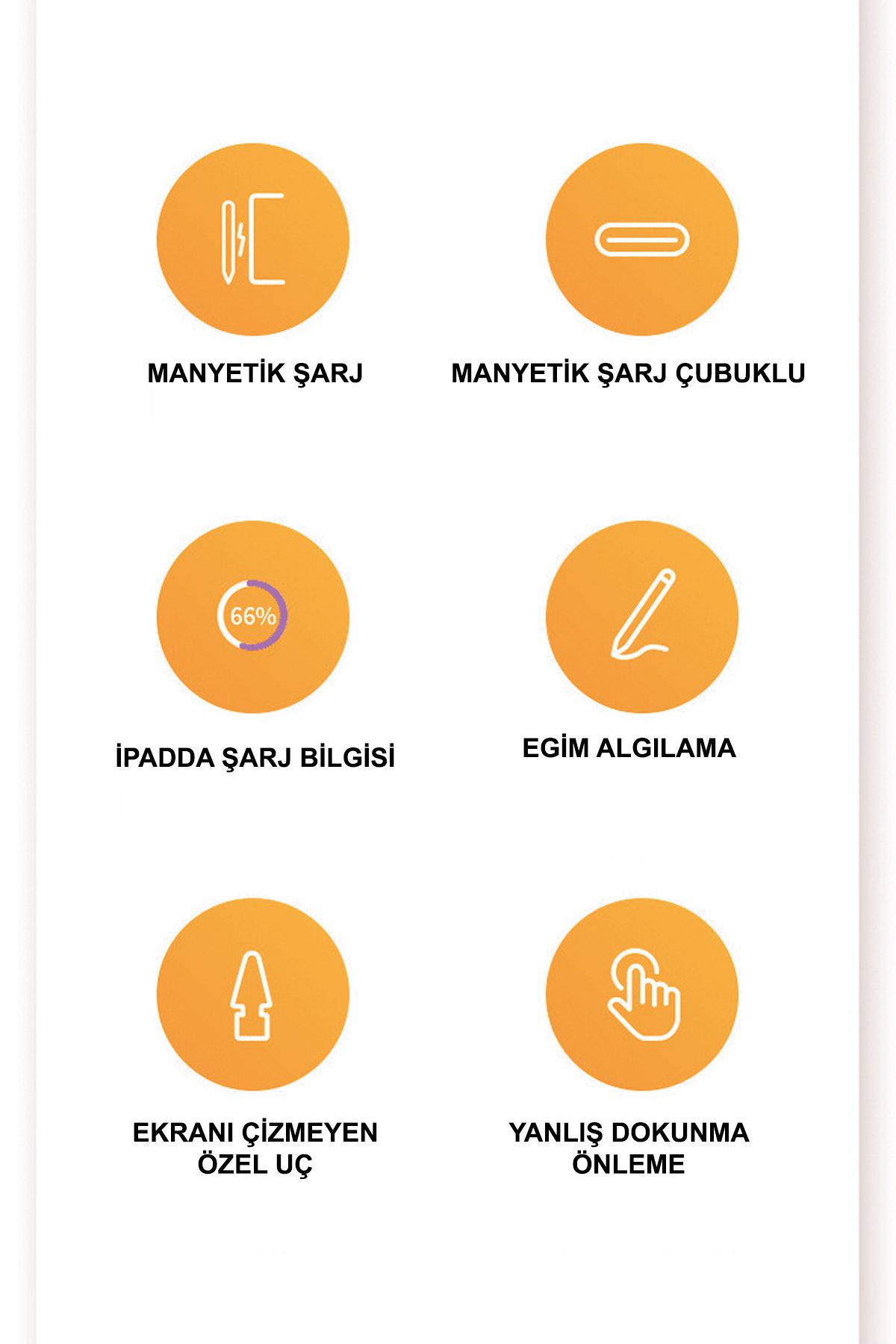 MANYETİK ŞARJ

MANYETİK ŞARJ ÇUBUKLU

66%

İPADDA ŞARJ BİLGİSİ

EGİM ALGILAMA

EKRANI ÇİZMEYEN ÖZEL UÇ

YANLIŞ DOKUNMA ÖNLEME