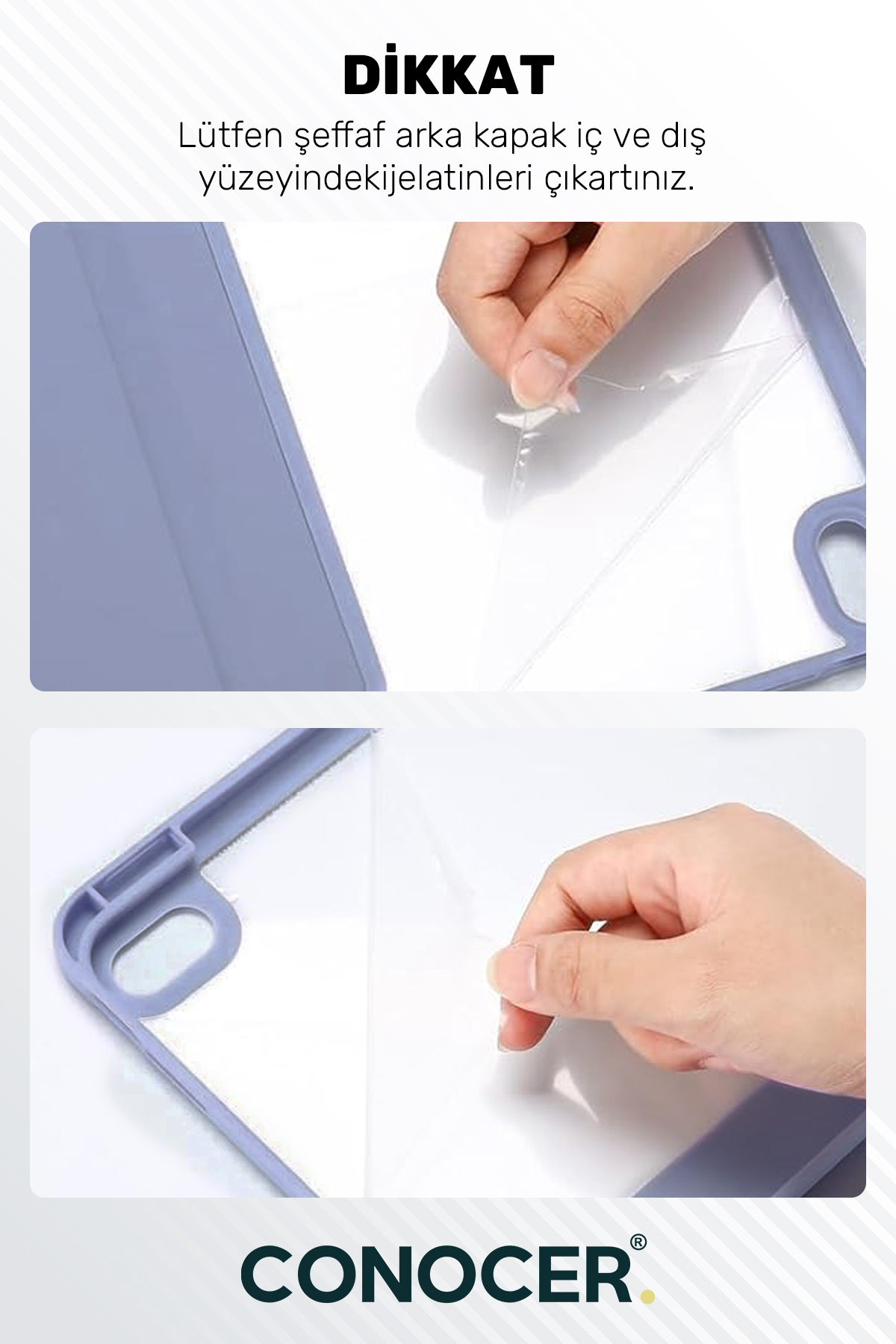 DİKKAT

Lütfen şeffaf arka kapak iç ve dış yüzeyindekijelatinleri çıkartınız.

CONOCER®.