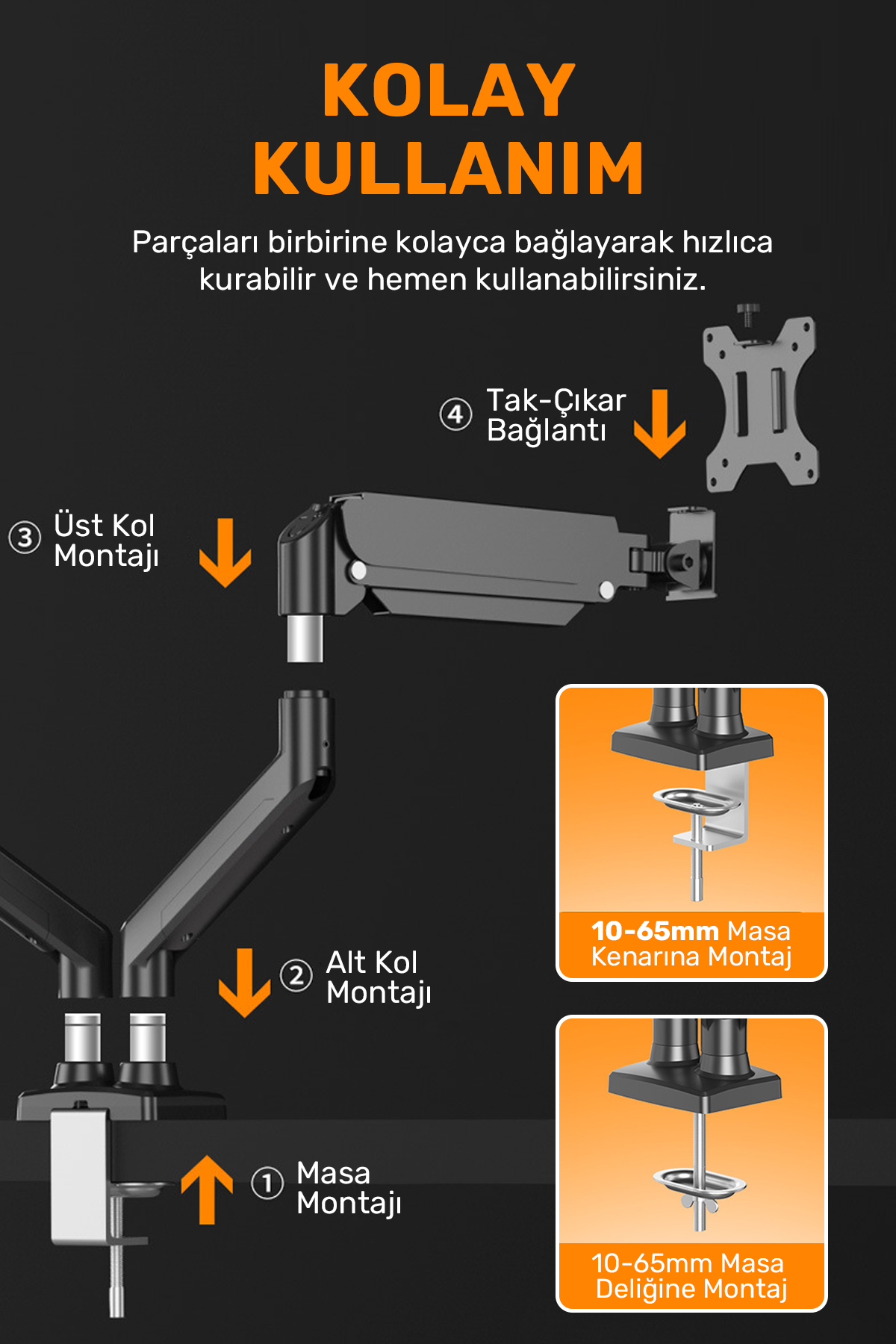 KOLAY KULLANIM

Parçaları birbirine kolayca bağlayarak hızlıca kurabilir ve hemen kullanabilirsiniz.

④ Tak-Çıkar Bağlantı

③ Üst Kol Montajı

② Alt Kol Montajı

① Masa Montajı

10-65mm Masa Kenarına Montaj

10-65mm Masa Deliğine Montaj