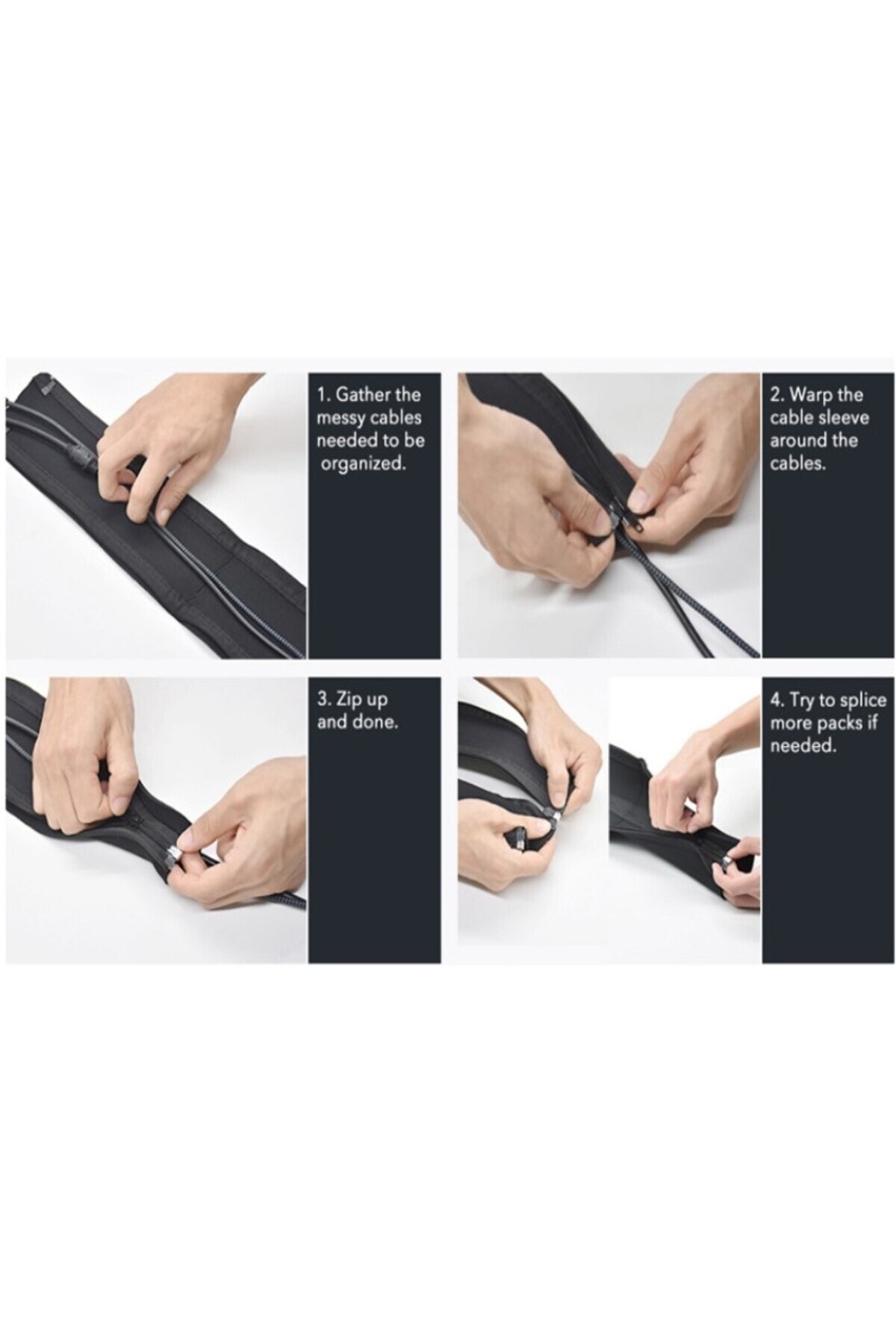 1. Gather the messy cables needed to be organized.

2. Warp the cable sleeve around the cables.

3. Zip up and done.

4. Try to splice more packs if needed.